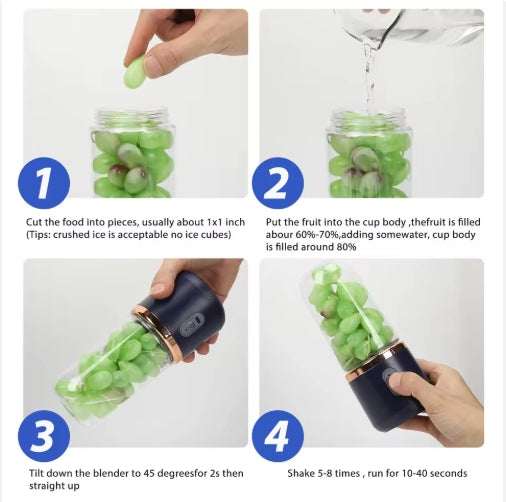 1

Cut the food into pieces, usually about 1x1 inch (Tips: crushed ice is acceptable no ice cubes)

2

Put the fruit into the cup body ,thefruit is filled abour 60%-70%,adding somewater, cup body is filled around 80%

3

Tilt down the blender to 45 degreesfor 2s then straight up

4

Shake 5-8 times , run for 10-40 seconds